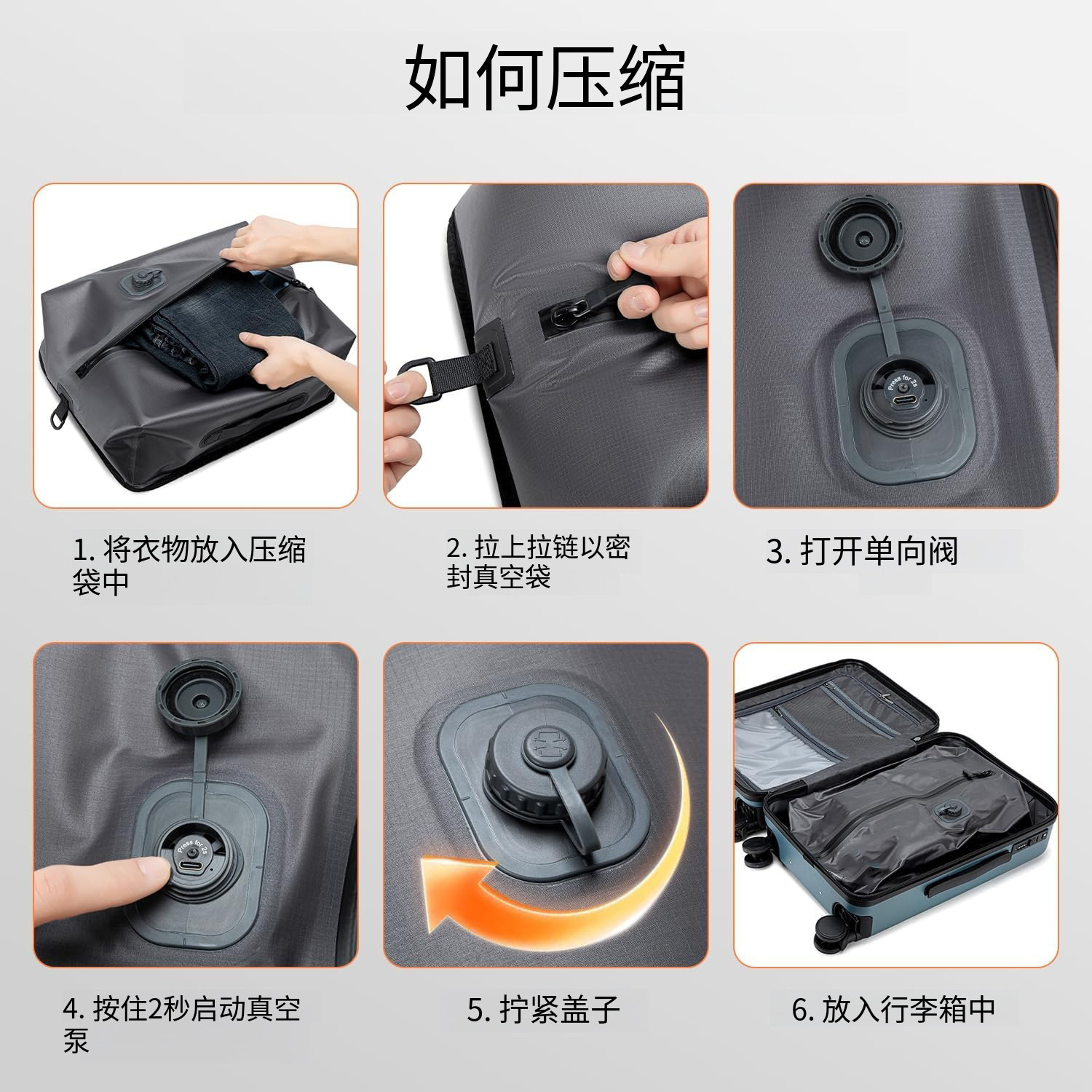 如何压缩

Press for 2s

1. 将衣物放入压缩袋中

2. 拉上拉链以密封真空袋

3. 打开单向阀

Press for 2s

4. 按住2秒启动真空泵

5. 拧紧盖子

6. 放入行李箱中