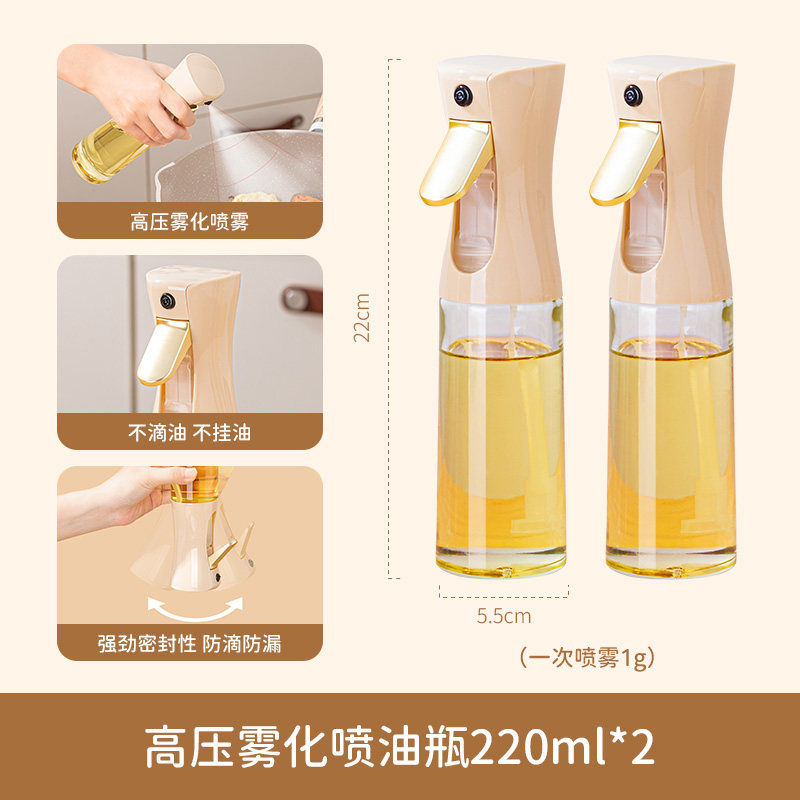 高压雾化喷雾

不滴油 不挂油

强劲密封性 防滴防漏

22cm

5.5cm

（一次喷雾1g）

高压雾化喷油瓶220ml*2