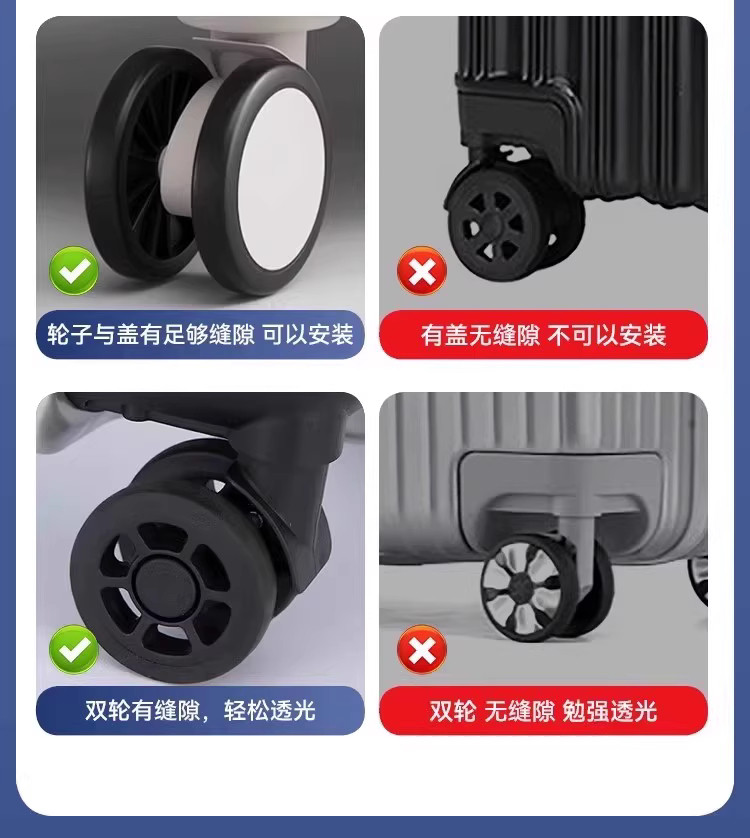 轮子与盖有足够缝隙 可以安装

有盖无缝隙 不可以安装

双轮有缝隙，轻松透光

双轮 无缝隙 勉强透光