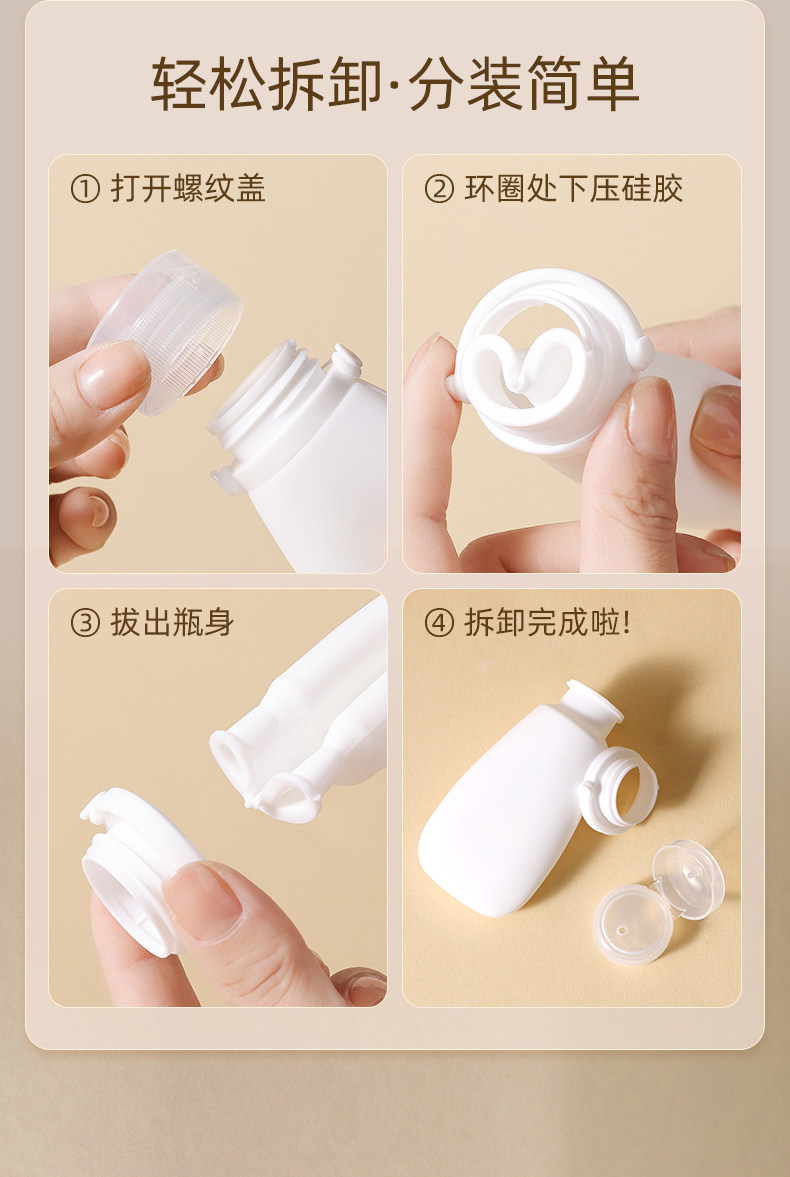 轻松拆卸·分装简单

① 打开螺纹盖

② 环圈处下压硅胶

③ 拔出瓶身

④ 拆卸完成啦!