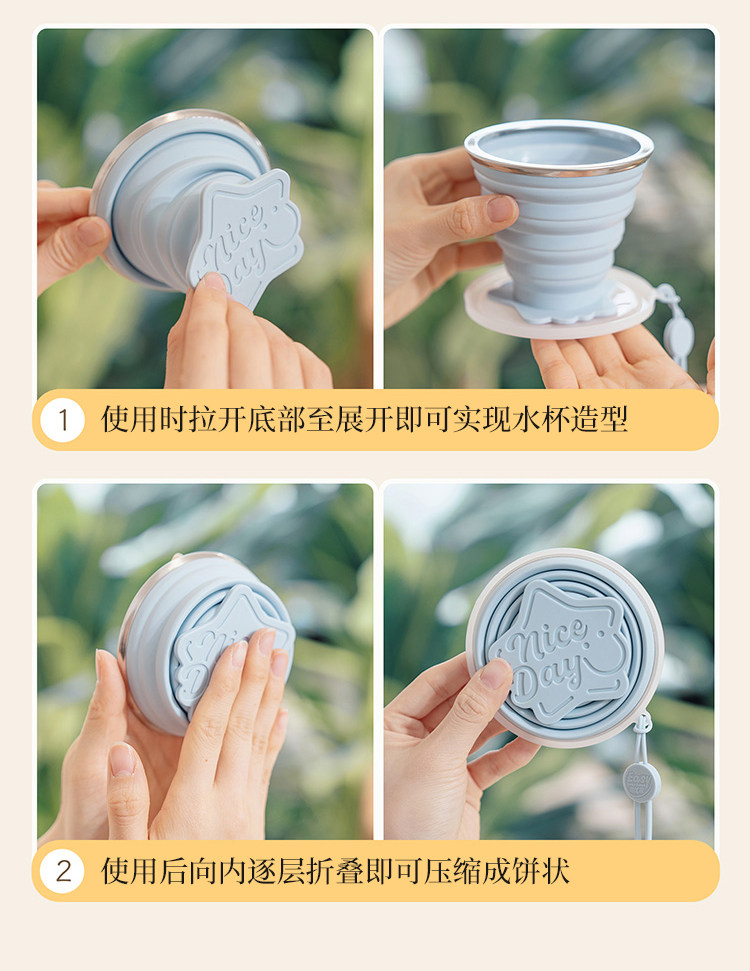 Nice Day

1 使用时拉开底部至展开即可实现水杯造型

Nice Day

Nice Day

2 使用后向内逐层折叠即可压缩成饼状