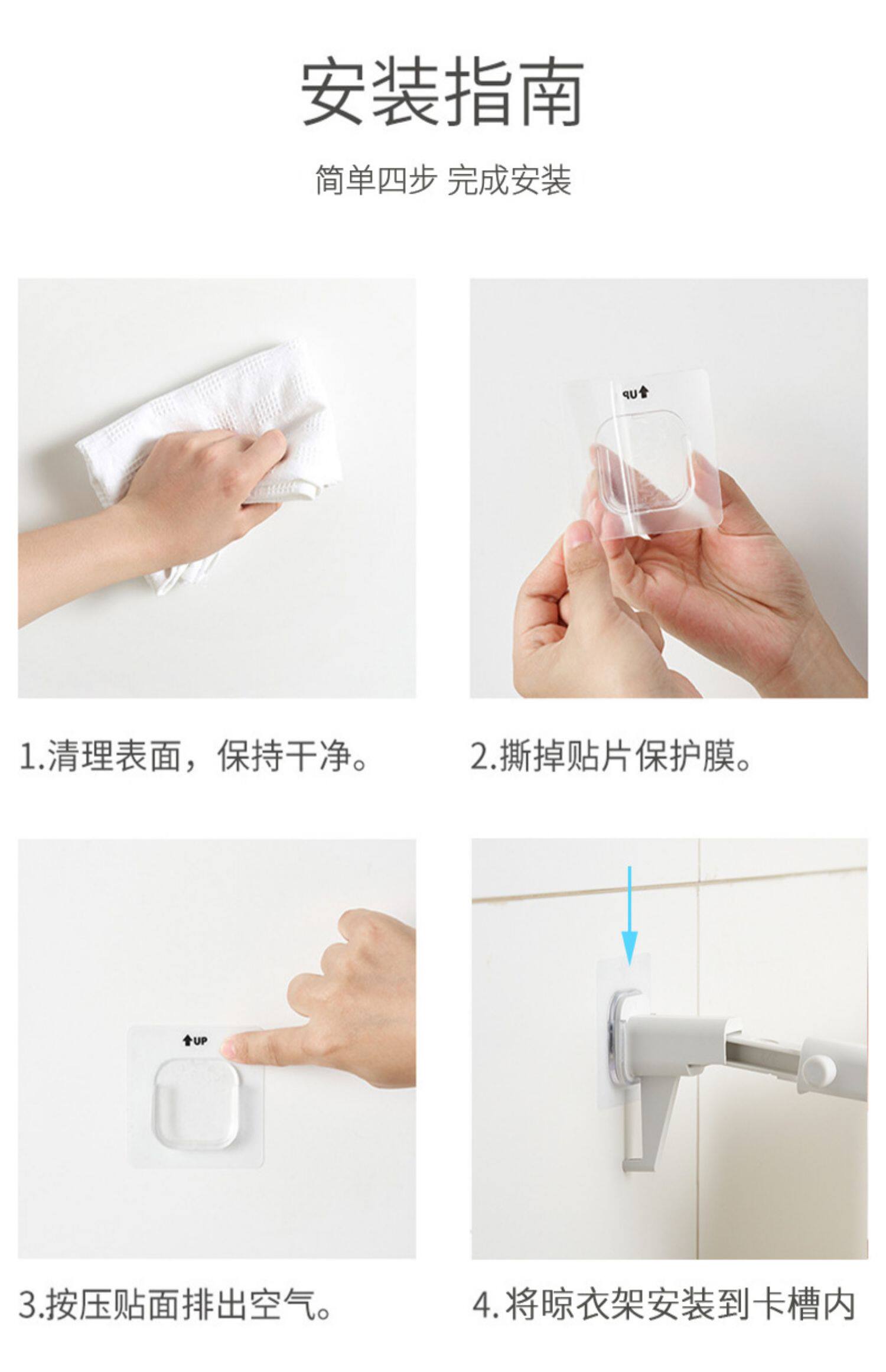 安装指南

简单四步 完成安装

UP

1.清理表面，保持干净。

2.撕掉贴片保护膜。

UP

3.按压贴面排出空气。

4.将晾衣架安装到卡槽内